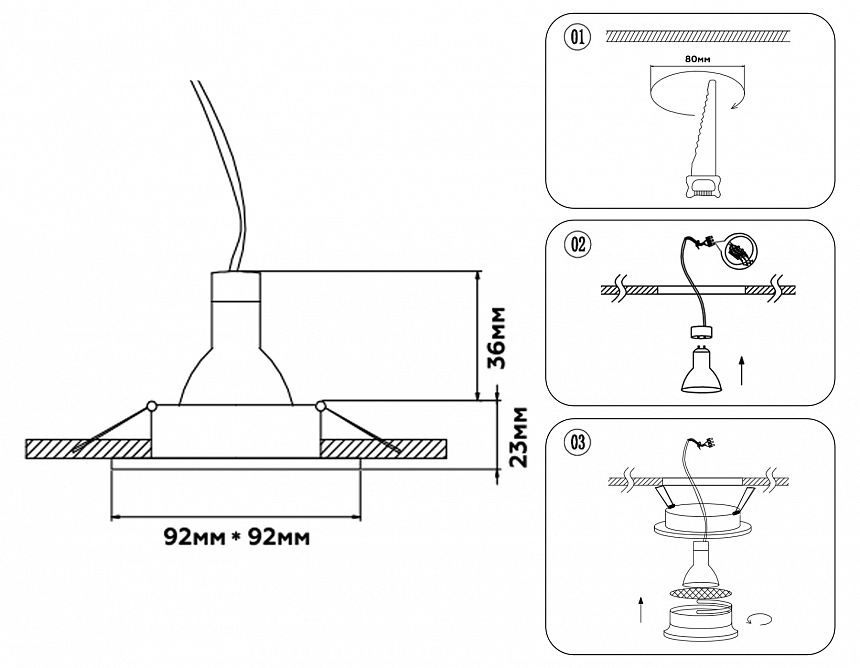 36мм
23мм
92мм * 92мм
01
80мм
02
03